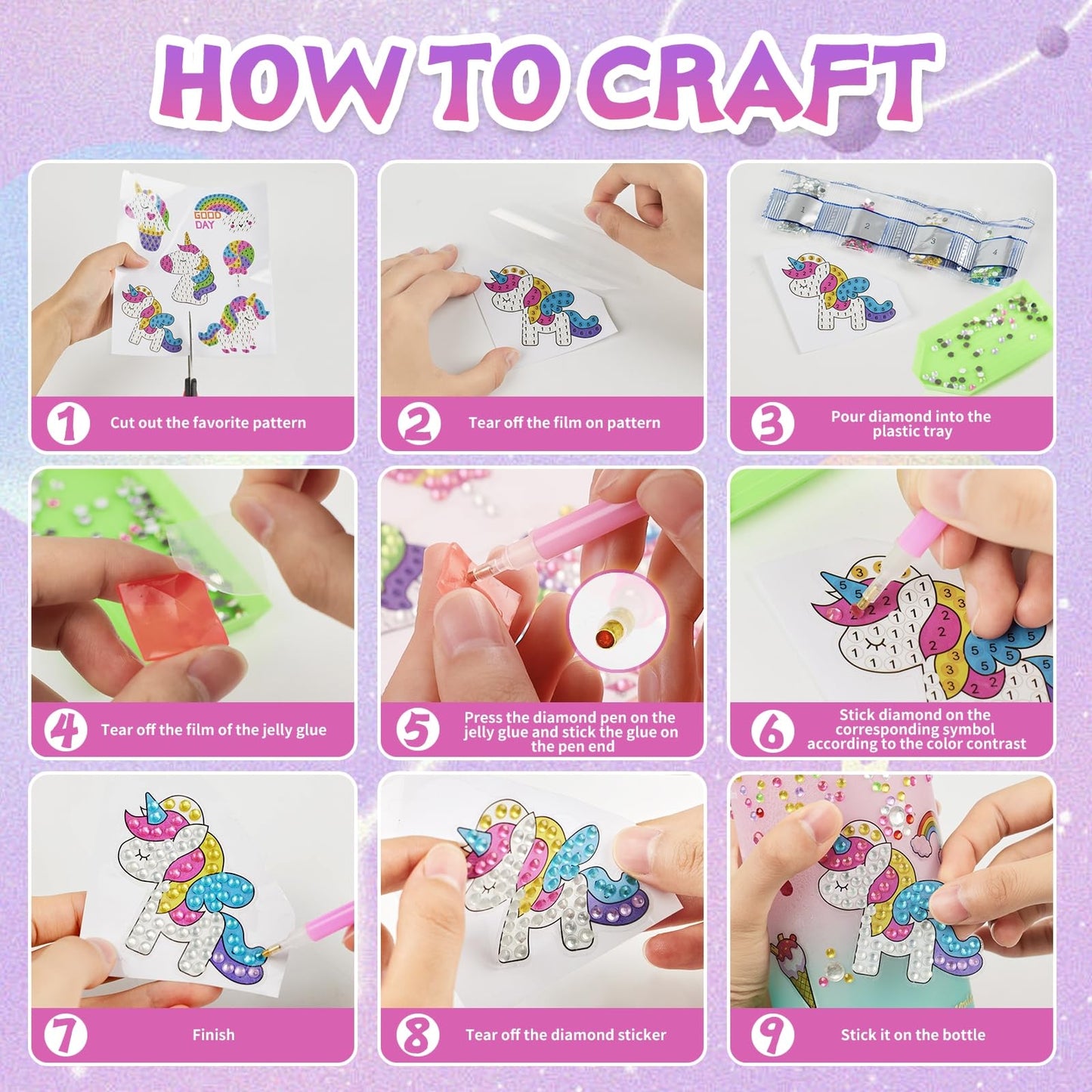 HOW TO CRAFT

GOOD DAY

1 Cut out the favorite pattern

2 Tear off the film on pattern

1 2 3 4

3 Pour diamond into the plastic tray

4 Tear off the film of the jelly glue

5 Press the diamond pen on the jelly glue and stick the glue on the pen end

6 Stick diamond on the corresponding symbol according to the color contrast

7 Finish

8 Tear off the diamond sticker

9 Stick it on the bottle